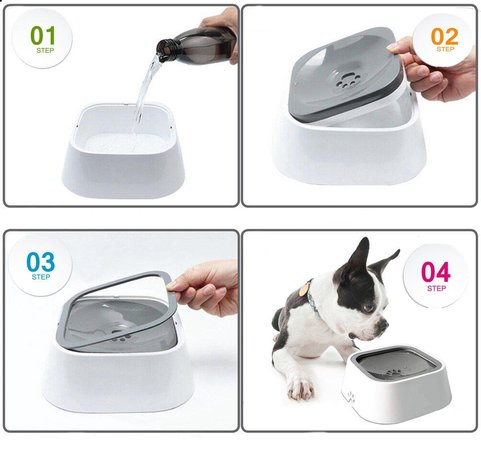 01
STEP

02
STEP

03
STEP

04
STEP